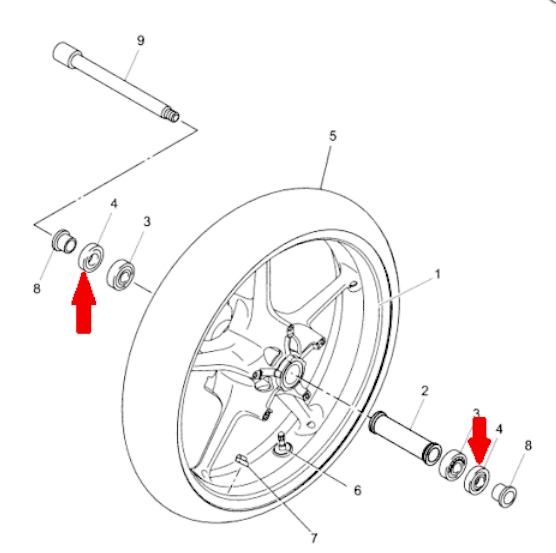 9
5
4
3
8
1
2
3
4
8
6
7